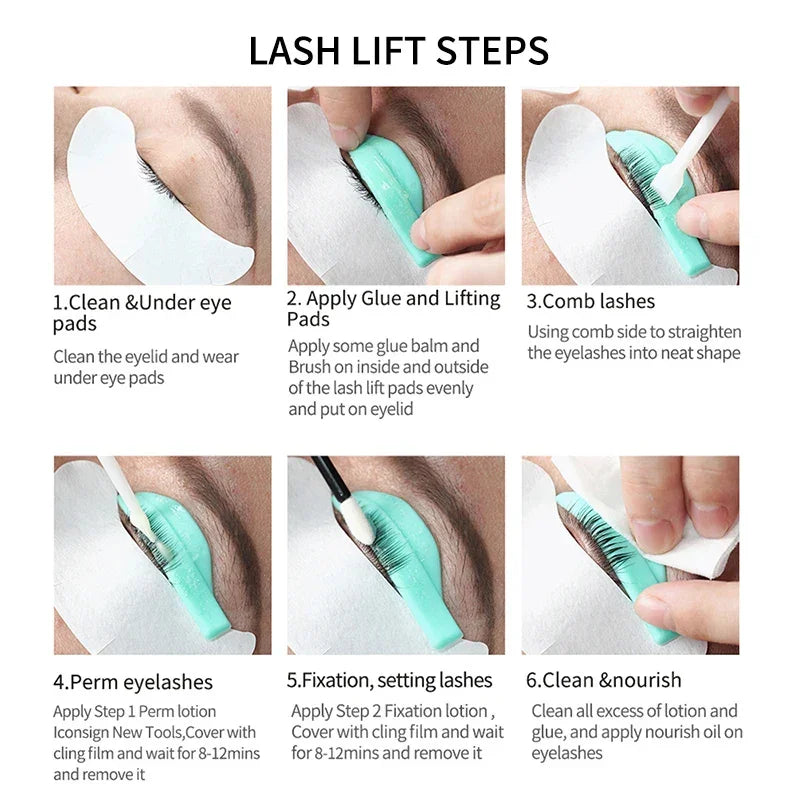 LASH LIFT STEPS

1.Clean &Under eye pads

Clean the eyelid and wear under eye pads

2. Apply Glue and Lifting Pads

Apply some glue balm and Brush on inside and outside of the lash lift pads evenly and put on eyelid

3.Comb lashes

Using comb side to straighten the eyelashes into neat shape

4.Perm eyelashes

Apply Step 1 Perm lotion Iconsign New Tools,Cover with cling film and wait for 8-12mins and remove it

5.Fixation, setting lashes

Apply Step 2 Fixation lotion , Cover with cling film and wait for 8-12mins and remove it

6.Clean &nourish

Clean all excess of lotion and glue, and apply nourish oil on eyelashes