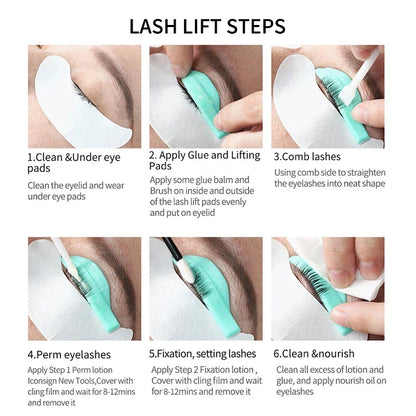 LASH LIFT STEPS

1.Clean &Under eye pads

Clean the eyelid and wear under eye pads

2. Apply Glue and Lifting Pads

Apply some glue balm and Brush on inside and outside of the lash lift pads evenly and put on eyelid

3.Comb lashes

Using comb side to straighten the eyelashes into neat shape

4.Perm eyelashes

Apply Step 1 Perm lotion Iconsign New Tools,Cover with cling film and wait for 8-12mins and remove it

5.Fixation, setting lashes

Apply Step 2 Fixation lotion , Cover with cling film and wait for 8-12mins and remove it

6.Clean &nourish

Clean all excess of lotion and glue, and apply nourish oil on eyelashes